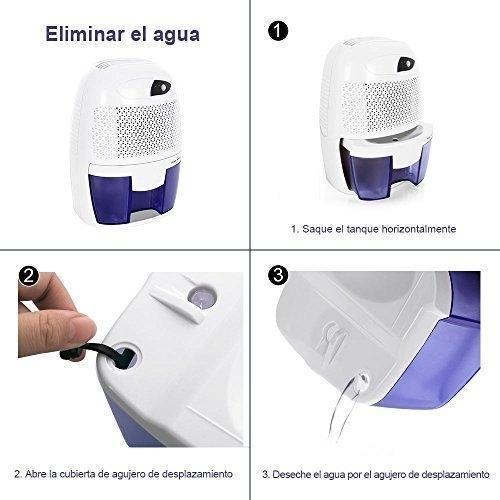 Eliminar el agua

1

1. Saque el tanque horizontalmente

2

2. Abre la cubierta de agujero de desplazamiento

3

3. Deseche el agua por el agujero de desplazamiento