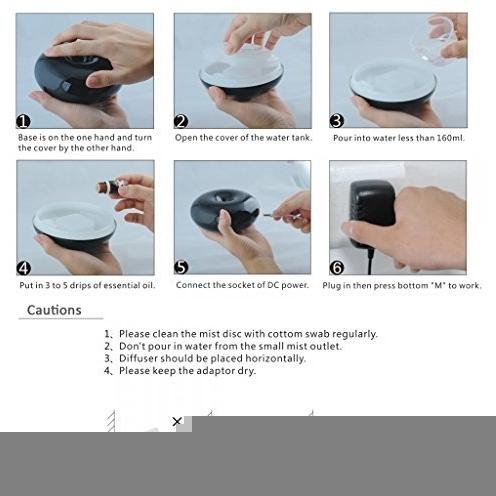 1
Base is on the one hand and turn the cover by the other hand.

2
Open the cover of the water tank.

3
Pour into water less than 160ml.

4
Put in 3 to 5 drips of essential oil.

5
Connect the socket of DC power.

6
Plug in then press bottom "M" to work.

Cautions

1、Please clean the mist disc with cottom swab regularly.
2、Don't pour in water from the small mist outlet.
3、Diffuser should be placed horizontally.
4、Please keep the adaptor dry.

×