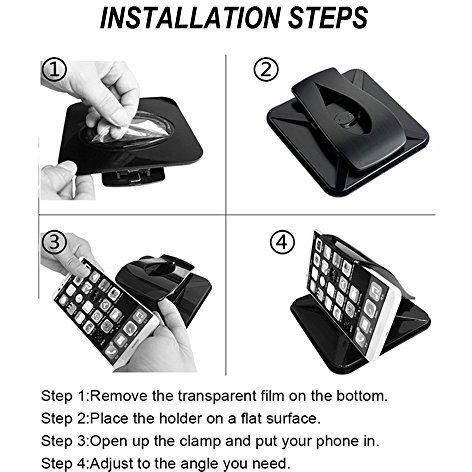 INSTALLATION STEPS

①

②

③

④

Step 1:Remove the transparent film on the bottom.

Step 2:Place the holder on a flat surface.

Step 3:Open up the clamp and put your phone in.

Step 4:Adjust to the angle you need.