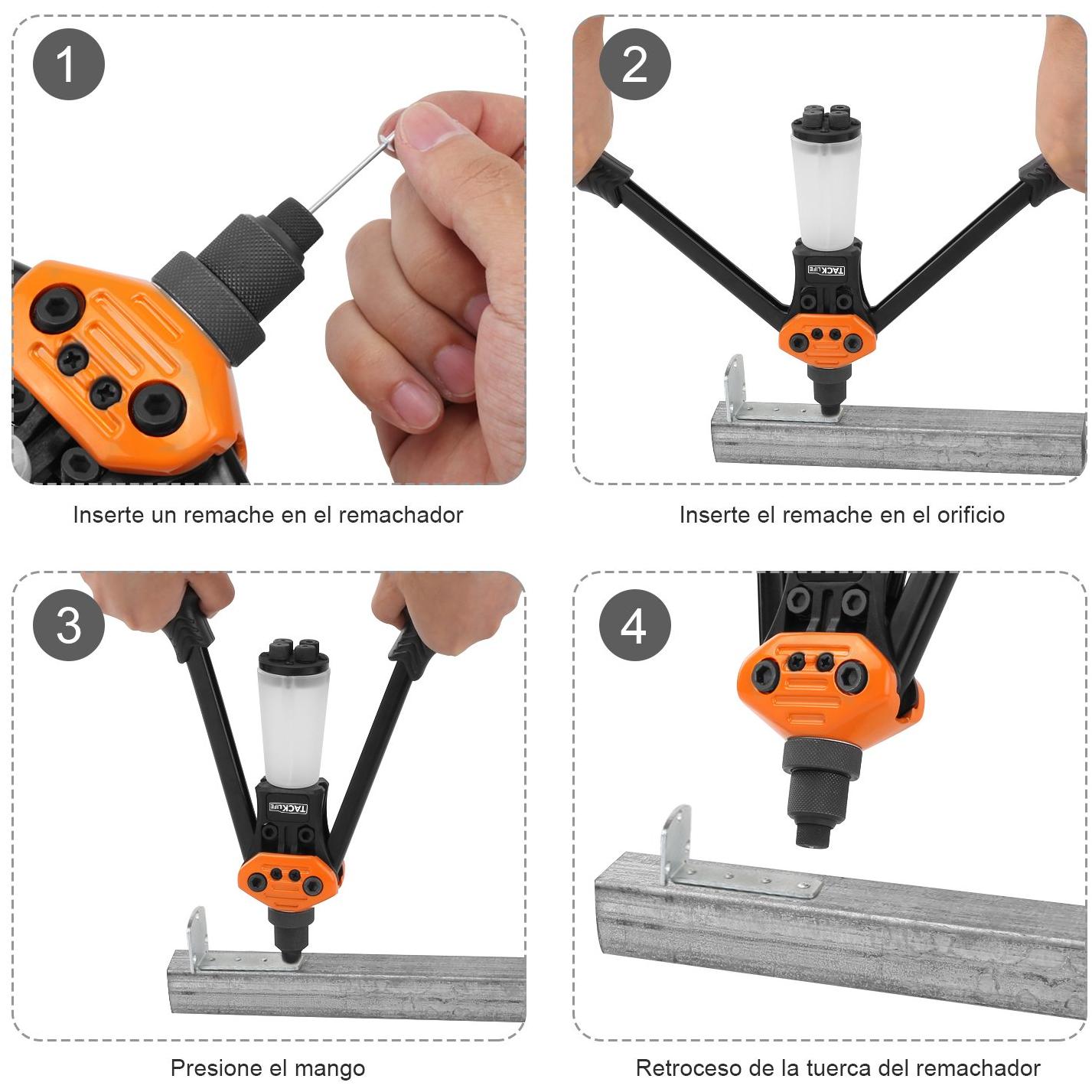 1

Inserte un remache en el remachador

2

TACKLIFE

Inserte el remache en el orificio

3

TACKLIFE

Presione el mango

4

Retroceso de la tuerca del remachador