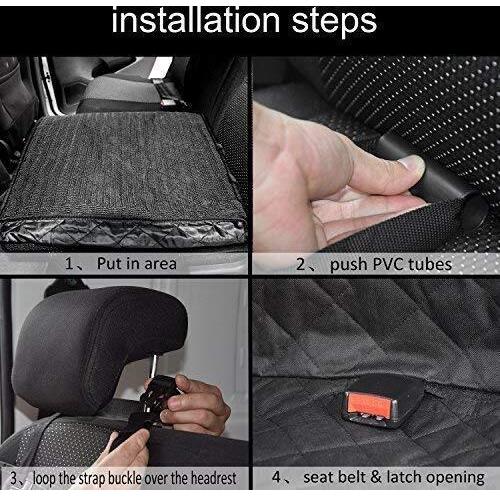 installation steps

1、 Put in area

2、 push PVC tubes

3、loop the strap buckle over the headrest

4、 seat belt & latch opening