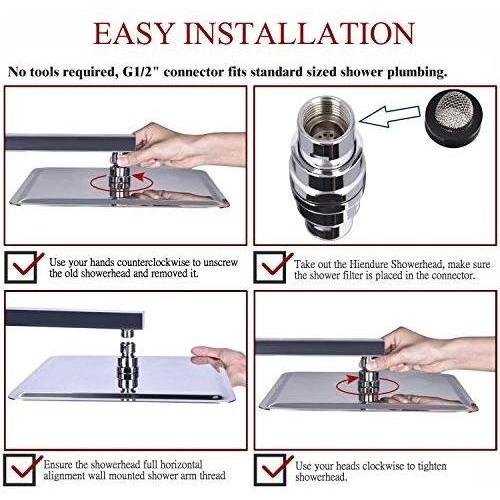 EASY INSTALLATION

No tools required, G1/2" connector fits standard sized shower plumbing.

Use your hands counterclockwise to unscrew the old showerhead and removed it.

Take out the Hiendure Showerhead, make sure the shower filter is placed in the connector.

Ensure the showerhead full horizontal alignment wall mounted shower arm thread

Use your heads clockwise to tighten showerhead.