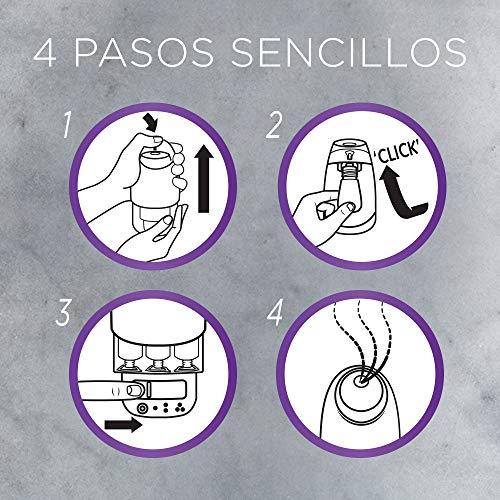 4 PASOS SENCILLOS

1

2

'CLICK'

3

4