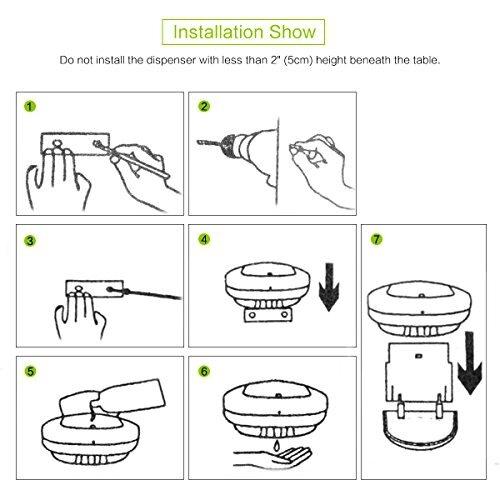 Installation Show

Do not install the dispenser with less than 2" (5cm) height beneath the table.

1

2

3

4

7

5

6