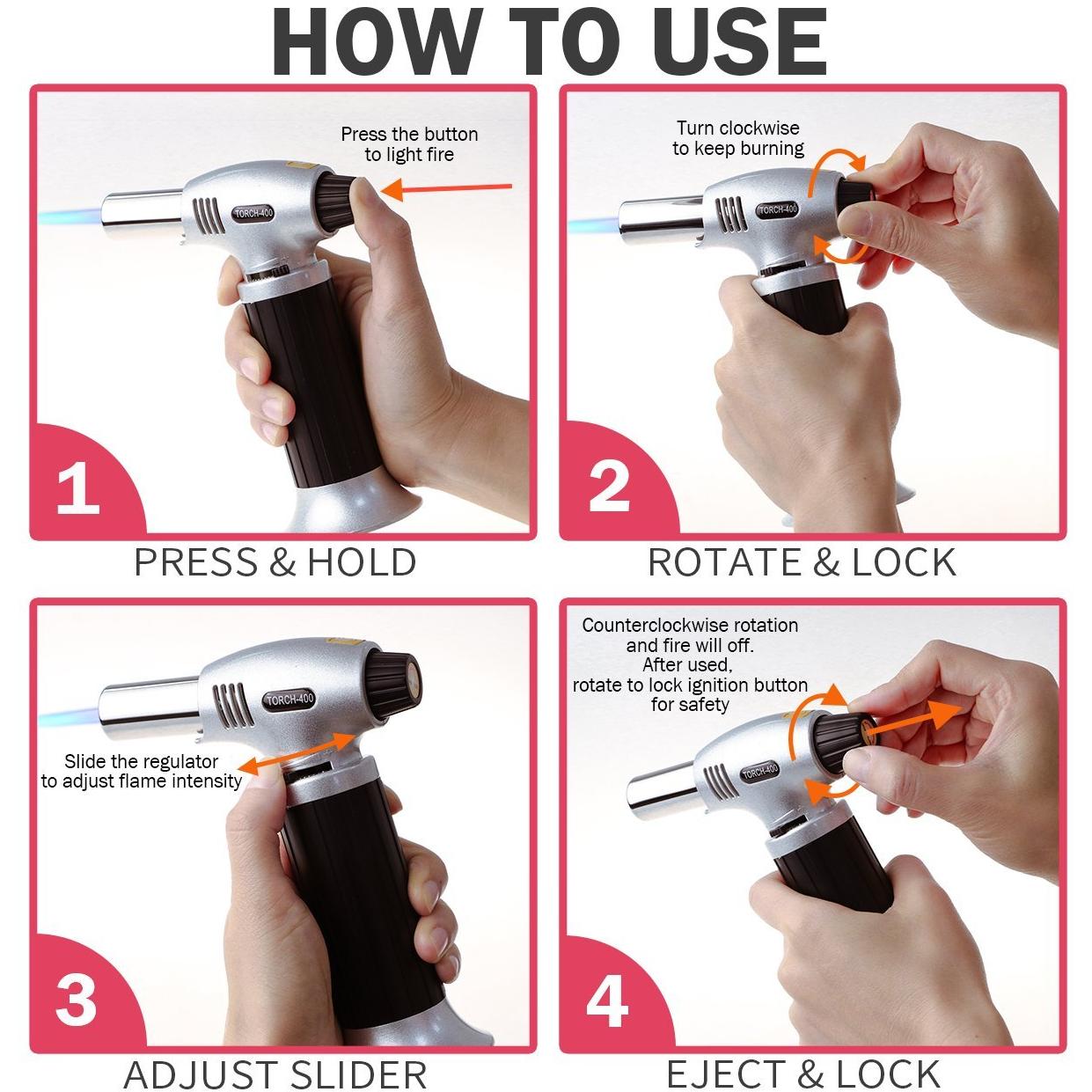 HOW TO USE

Press the button to light fire

TORCH-400

1

PRESS & HOLD

Turn clockwise to keep burning

TORCH-400

2

ROTATE & LOCK

TORCH-400

Slide the regulator to adjust flame intensity

3

ADJUST SLIDER

Counterclockwise rotation and fire will off. After used, rotate to lock ignition button for safety

TORCH-400

4

EJECT & LOCK