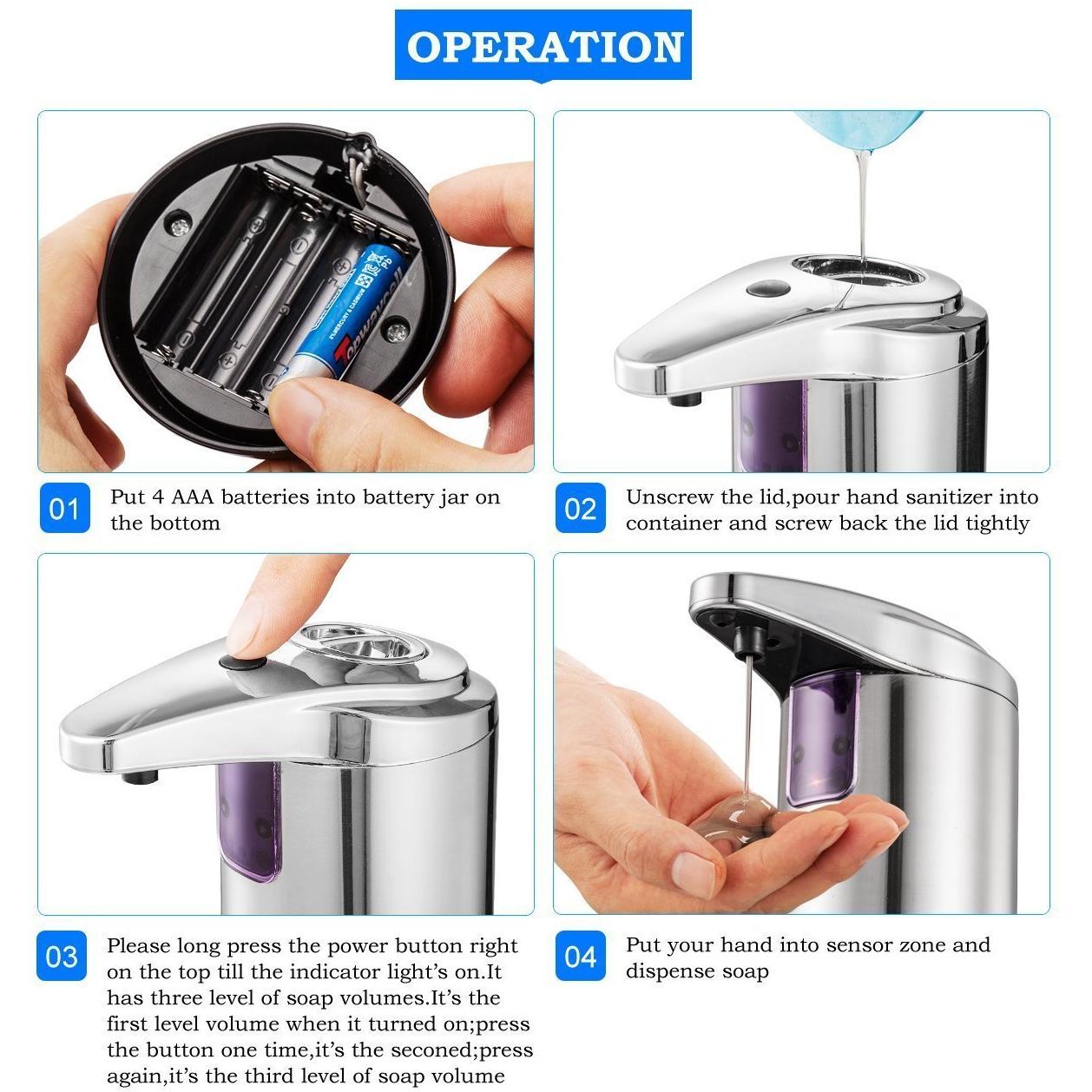 OPERATION

Topwaycell

01 Put 4 AAA batteries into battery jar on the bottom

02 Unscrew the lid,pour hand sanitizer into container and screw back the lid tightly

03 Please long press the power button right on the top till the indicator light's on.It has three level of soap volumes.It's the first level volume when it turned on;press the button one time,it's the seconed;press again,it's the third level of soap volume

04 Put your hand into sensor zone and dispense soap