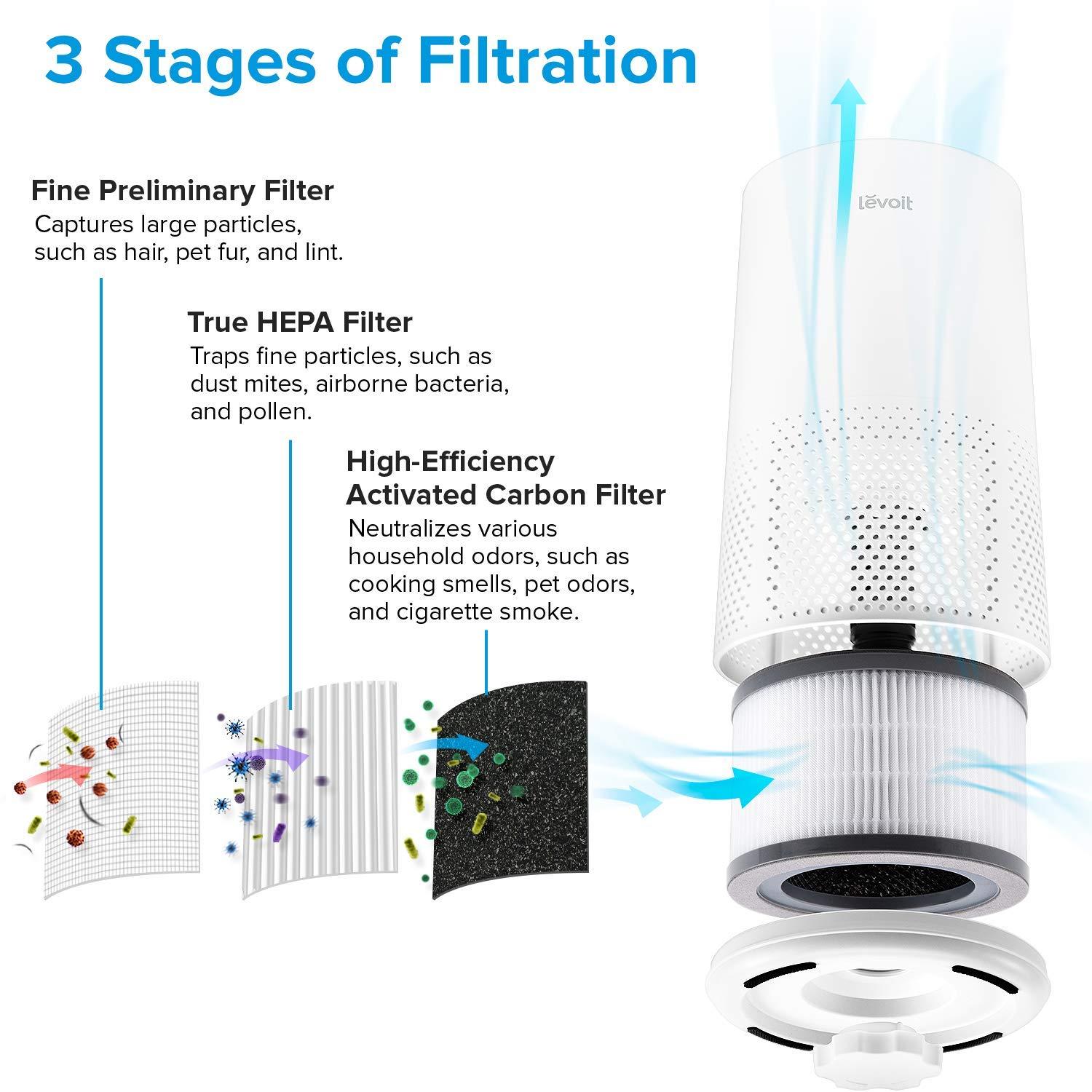 3 Stages of Filtration

Fine Preliminary Filter
Captures large particles, such as hair, pet fur, and lint.

True HEPA Filter
Traps fine particles, such as dust mites, airborne bacteria, and pollen.

High-Efficiency Activated Carbon Filter
Neutralizes various household odors, such as cooking smells, pet odors, and cigarette smoke.

levoit