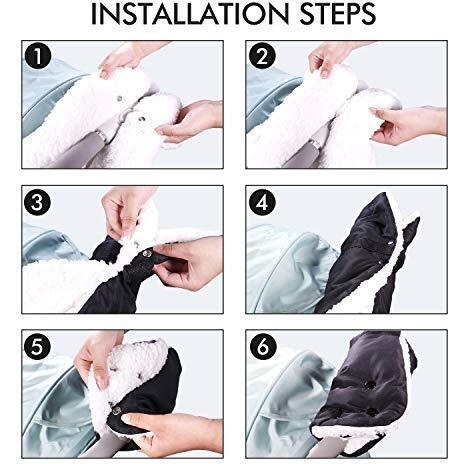 INSTALLATION STEPS

1

2

3

4

5

6