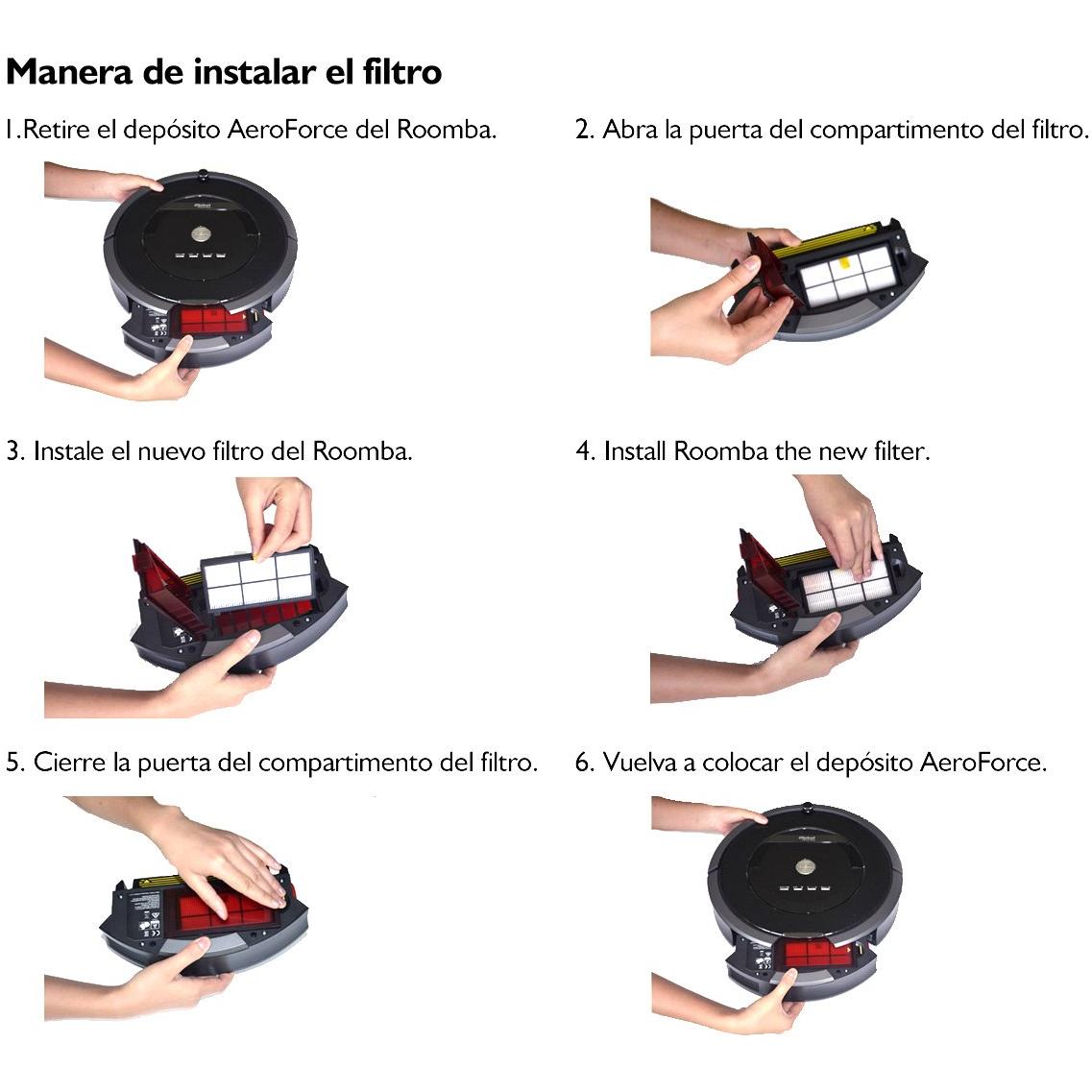 Manera de instalar el filtro

1.Retire el depósito AeroForce del Roomba.

2. Abra la puerta del compartimento del filtro.

3. Instale el nuevo filtro del Roomba.

4. Install Roomba the new filter.

5. Cierre la puerta del compartimento del filtro.

6. Vuelva a colocar el depósito AeroForce.