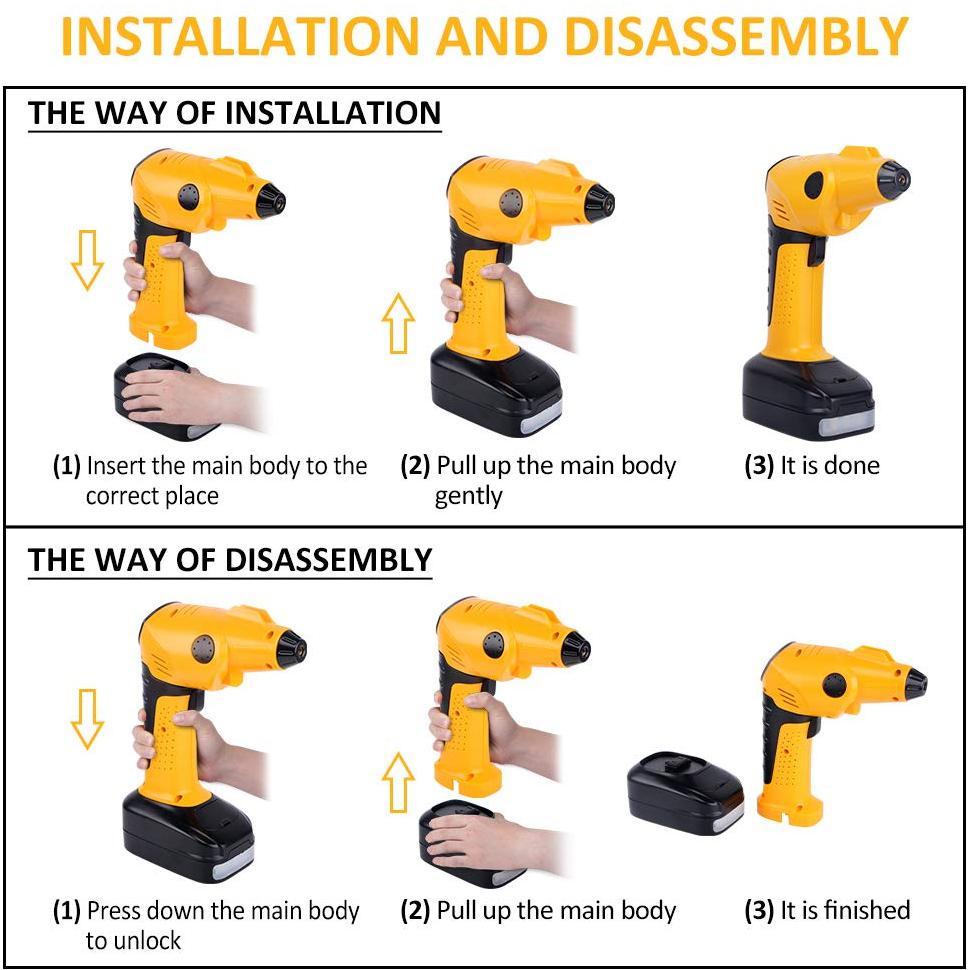 INSTALLATION AND DISASSEMBLY

THE WAY OF INSTALLATION

(1) Insert the main body to the correct place

(2) Pull up the main body gently

(3) It is done

THE WAY OF DISASSEMBLY

(1) Press down the main body to unlock

(2) Pull up the main body

(3) It is finished