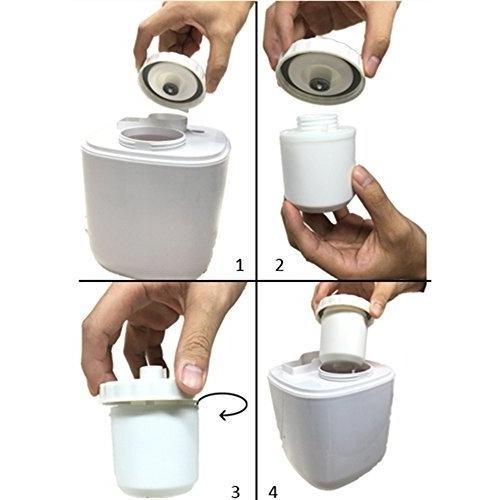 1
2
3
4