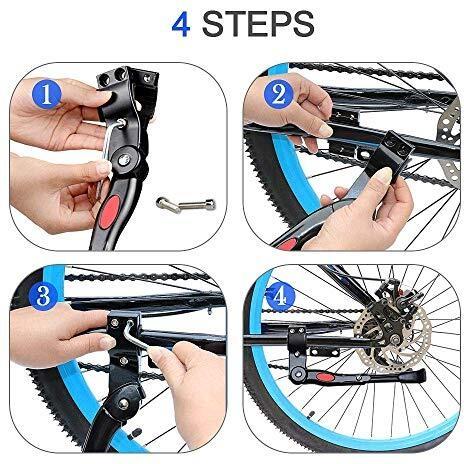 4 STEPS

1

2

3

4