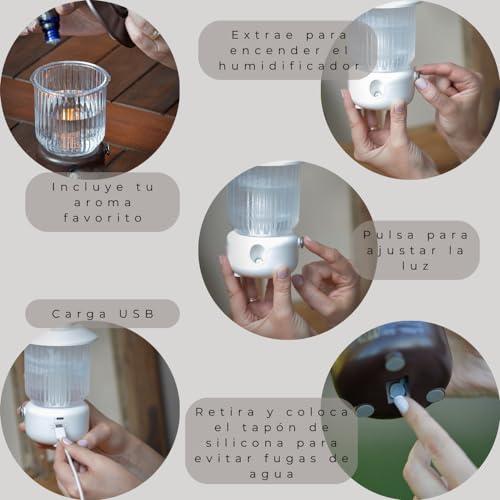 Extrae para encender el humidificador

Incluye tu aroma favorito

Pulsa para ajustar la luz

Carga USB

Retira y coloca el tapón de silicona para evitar fugas de agua