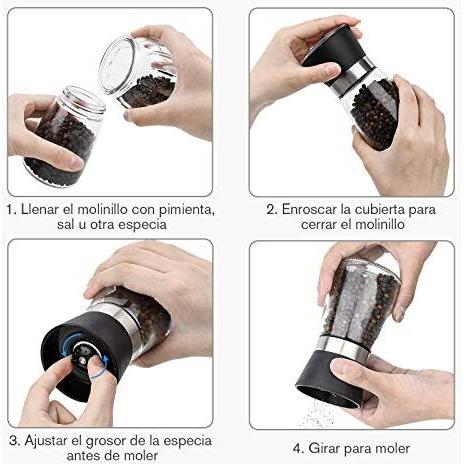 1. Llenar el molinillo con pimienta, sal u otra especia

2. Enroscar la cubierta para cerrar el molinillo

3. Ajustar el grosor de la especia antes de moler

4. Girar para moler