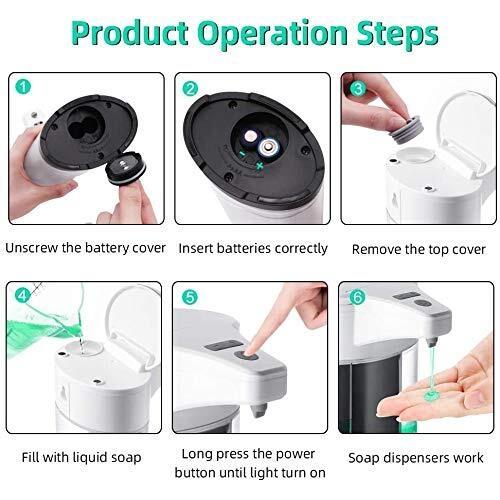 Product Operation Steps

1

Unscrew the battery cover

2

Insert batteries correctly

3

Remove the top cover

4

Fill with liquid soap

5

Long press the power button until light turn on

6

Soap dispensers work