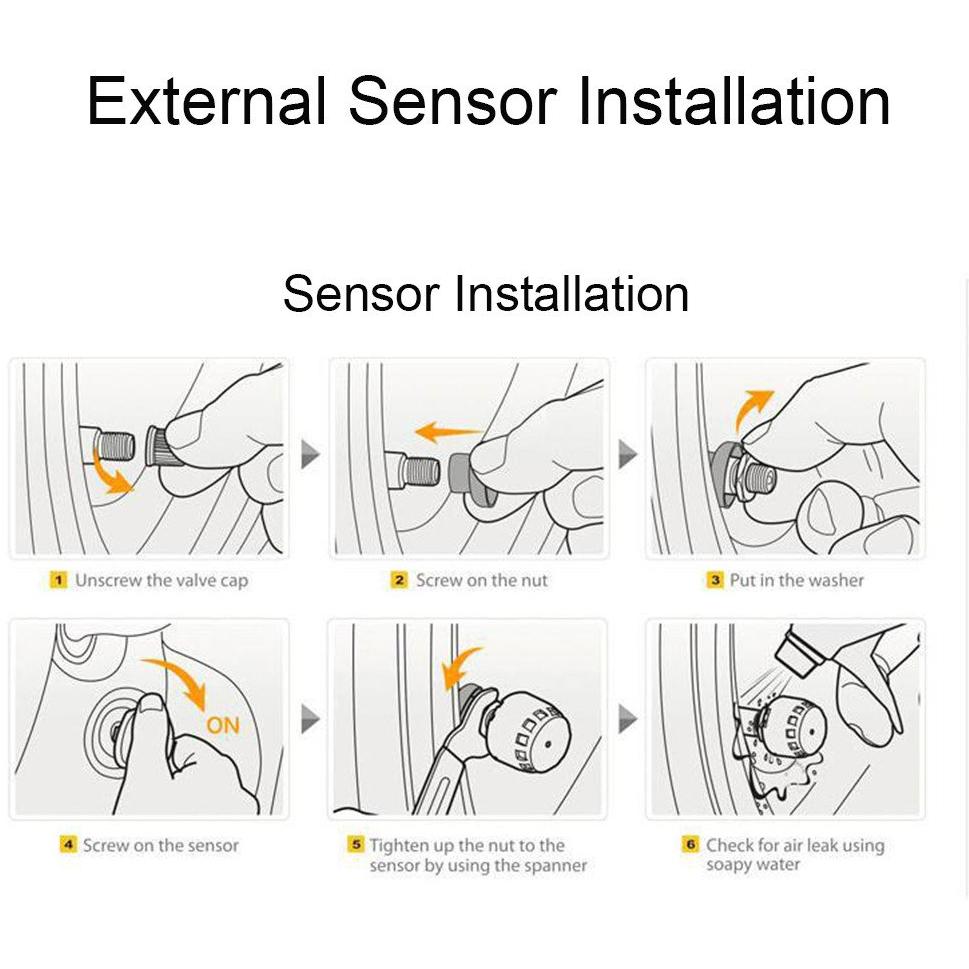 External Sensor Installation

Sensor Installation

1 Unscrew the valve cap

2 Screw on the nut

3 Put in the washer

ON

4 Screw on the sensor

5 Tighten up the nut to the sensor by using the spanner

6 Check for air leak using soapy water