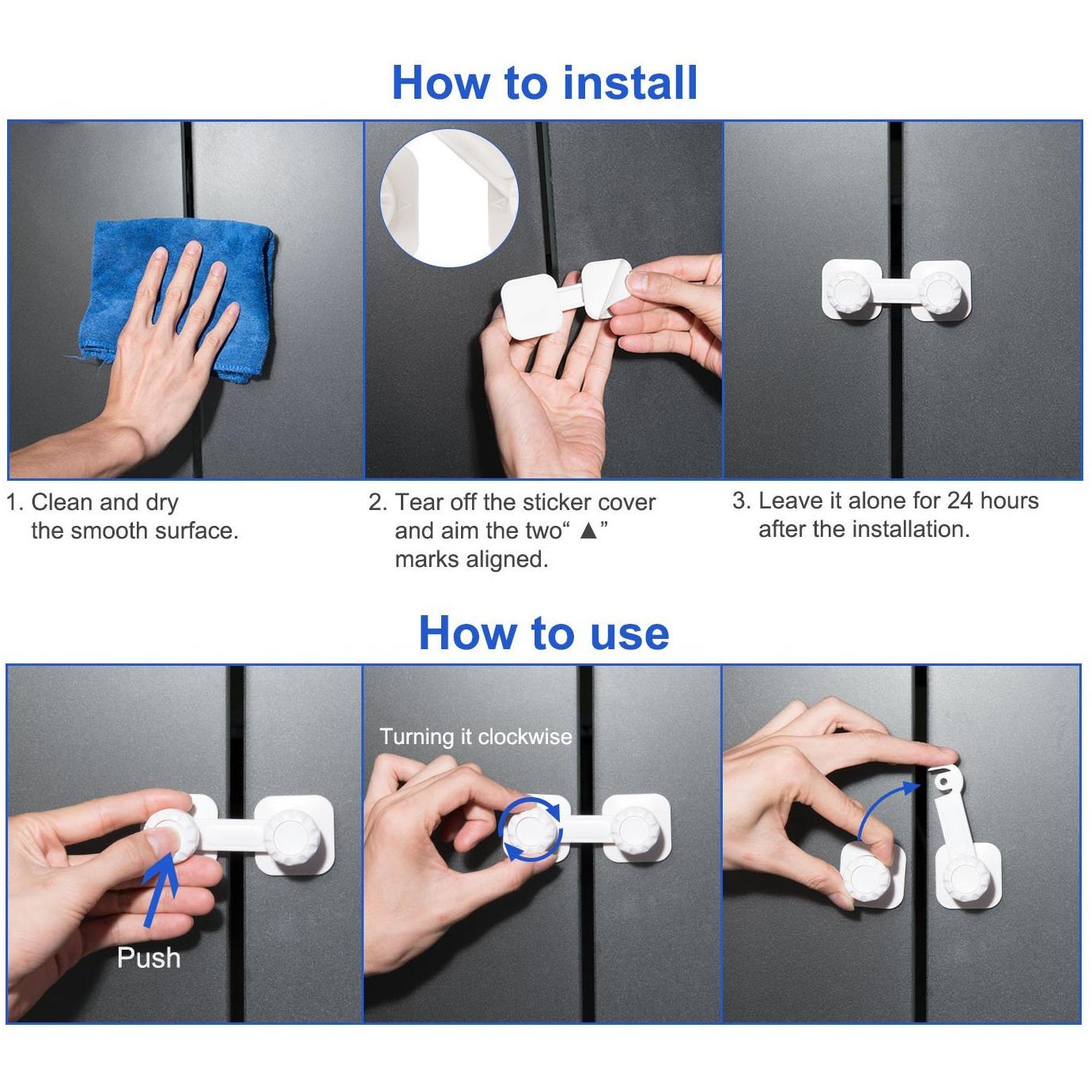 How to install

1. Clean and dry the smooth surface.

2. Tear off the sticker cover and aim the two“ ▲” marks aligned.

3. Leave it alone for 24 hours after the installation.

How to use

Push

Turning it clockwise