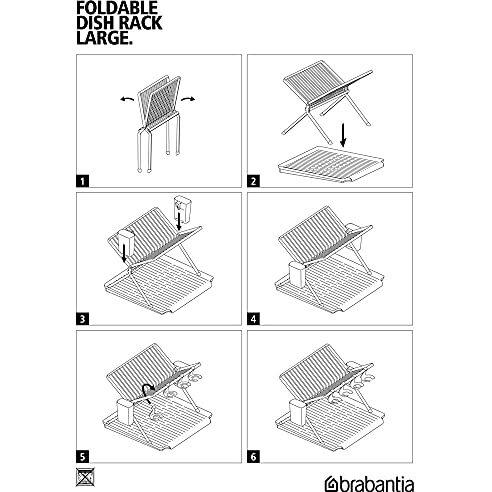 FOLDABLE
DISH RACK
LARGE.

1

2

3

4

5

6

brabantia