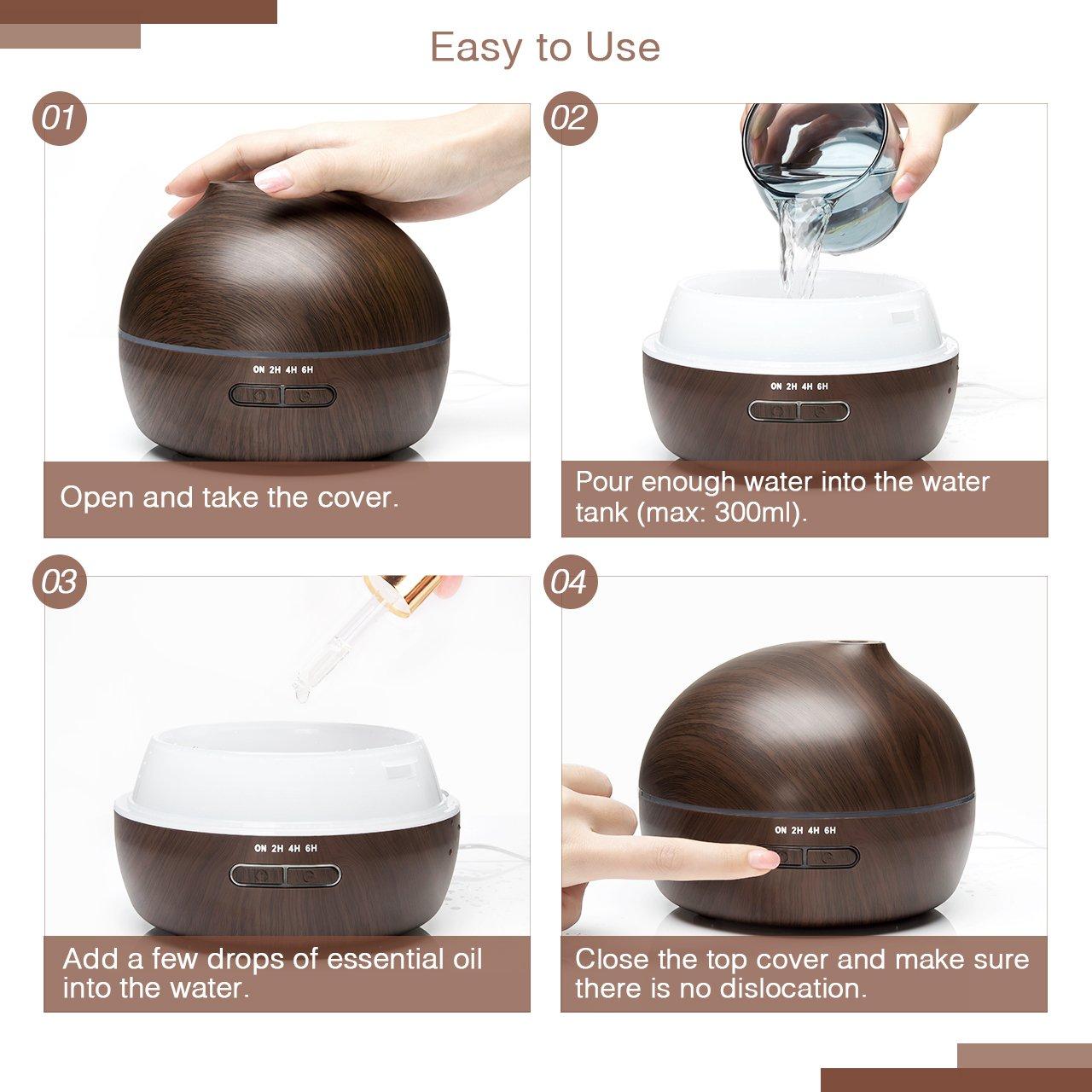 Easy to Use

01

ON 2H 4H 6H

Open and take the cover.

02

ON 2H 4H 6H

Pour enough water into the water tank (max: 300ml).

03

ON 2H 4H 6H

Add a few drops of essential oil into the water.

04

ON 2H 4H 6H

Close the top cover and make sure there is no dislocation.