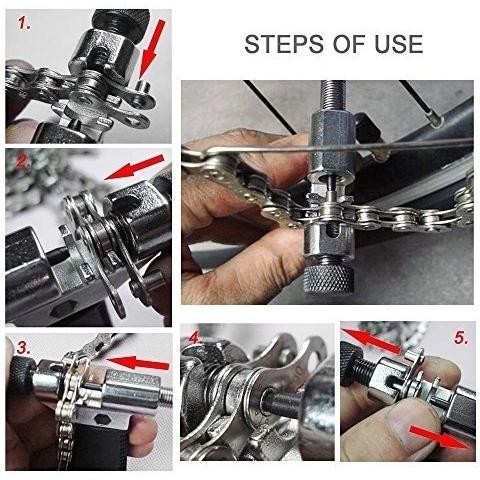 1.

STEPS OF USE

2.

3.

4.

5.