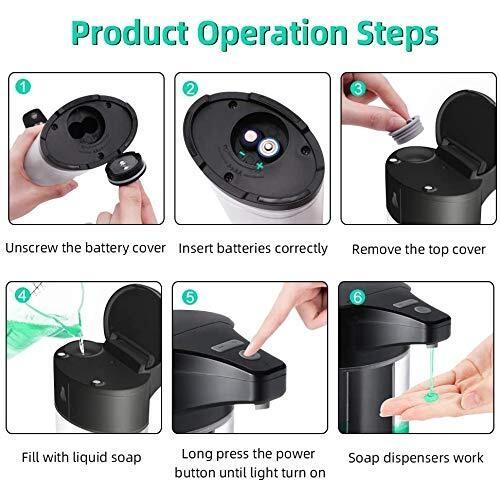 Product Operation Steps

1

Unscrew the battery cover

2

Insert batteries correctly

3

Remove the top cover

4

Fill with liquid soap

5

Long press the power button until light turn on

6

Soap dispensers work