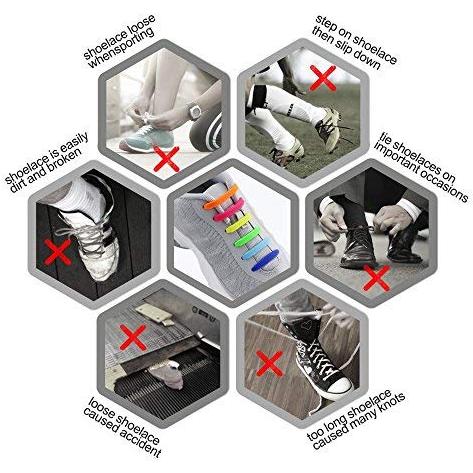 shoelace loose whensporting

step on shoelace then slip down

shoelace is easily dirt and broken

tie shoelaces on important occasions

loose shoelace caused accident

too long shoelace caused many knots