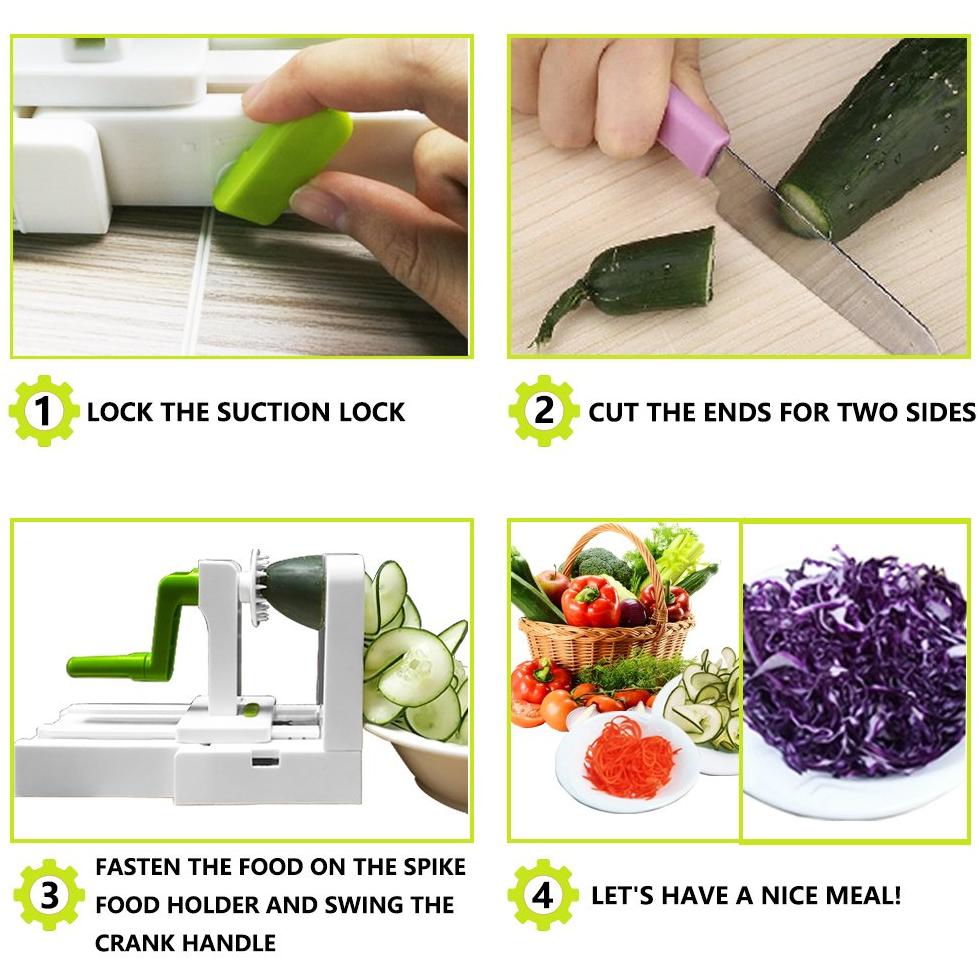 1 LOCK THE SUCTION LOCK

2 CUT THE ENDS FOR TWO SIDES

3 FASTEN THE FOOD ON THE SPIKE FOOD HOLDER AND SWING THE CRANK HANDLE

4 LET'S HAVE A NICE MEAL!