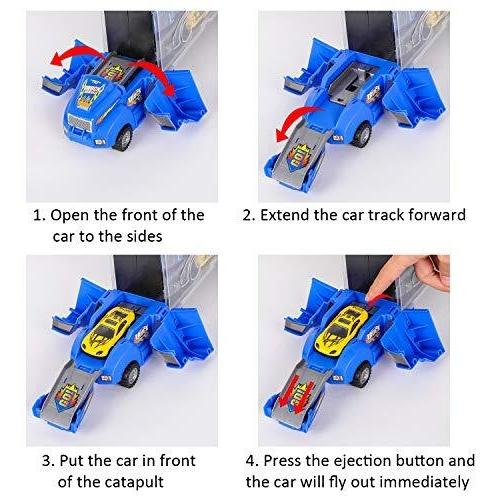 1. Open the front of the car to the sides

2. Extend the car track forward

3. Put the car in front of the catapult

4. Press the ejection button and the car will fly out immediately