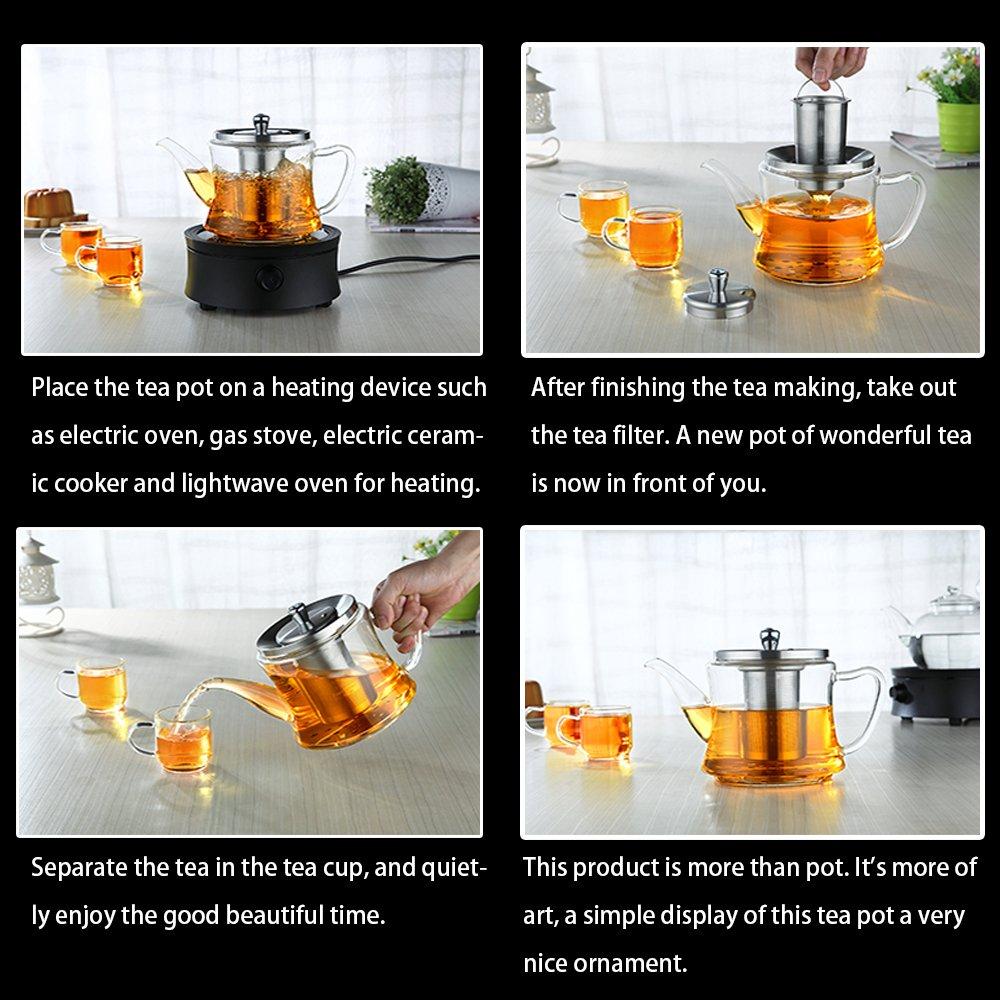 Place the tea pot on a heating device such as electric oven, gas stove, electric ceramic cooker and lightwave oven for heating.

After finishing the tea making, take out the tea filter. A new pot of wonderful tea is now in front of you.

Separate the tea in the tea cup, and quietly enjoy the good beautiful time.

This product is more than pot. It's more of art, a simple display of this tea pot a very nice ornament.