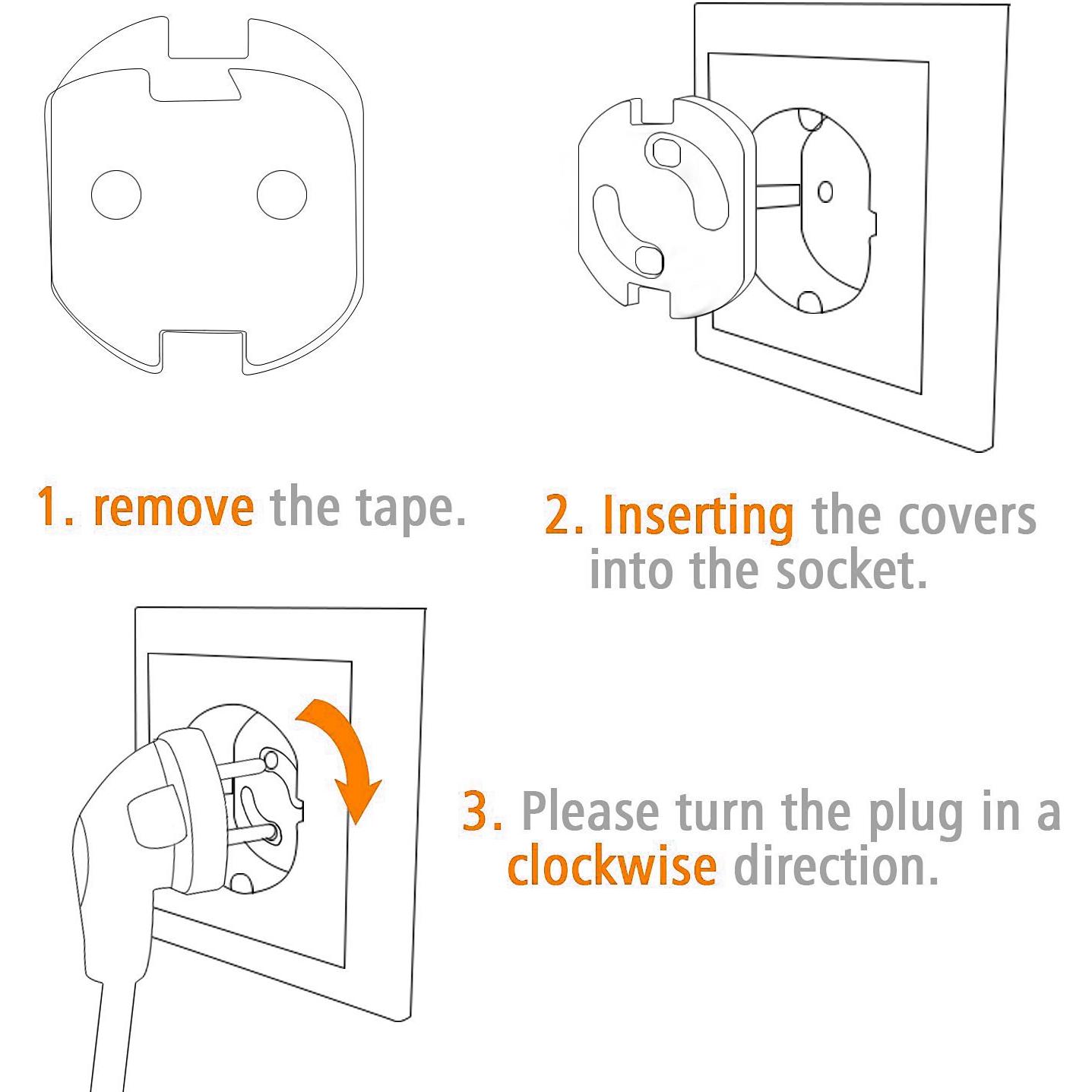 1. remove the tape.

2. Inserting the covers into the socket.

3. Please turn the plug in a clockwise direction.