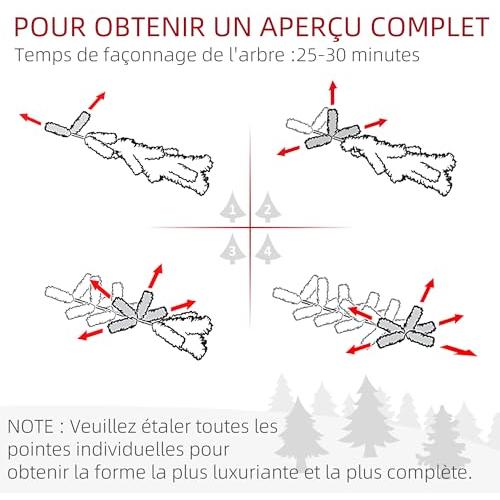 POUR OBTENIR UN APERÇU COMPLET
Temps de façonnage de l'arbre :25-30 minutes

1 2
3 4

NOTE : Veuillez étaler toutes les pointes individuelles pour obtenir la forme la plus luxuriante et la plus complète.