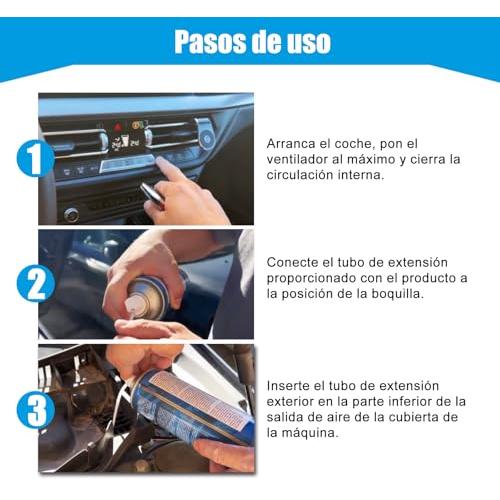 Pasos de uso

1

Arranca el coche, pon el ventilador al máximo y cierra la circulación interna.

2

Conecte el tubo de extensión proporcionado con el producto a la posición de la boquilla.

3

Inserte el tubo de extensión exterior en la parte inferior de la salida de aire de la cubierta de la máquina.