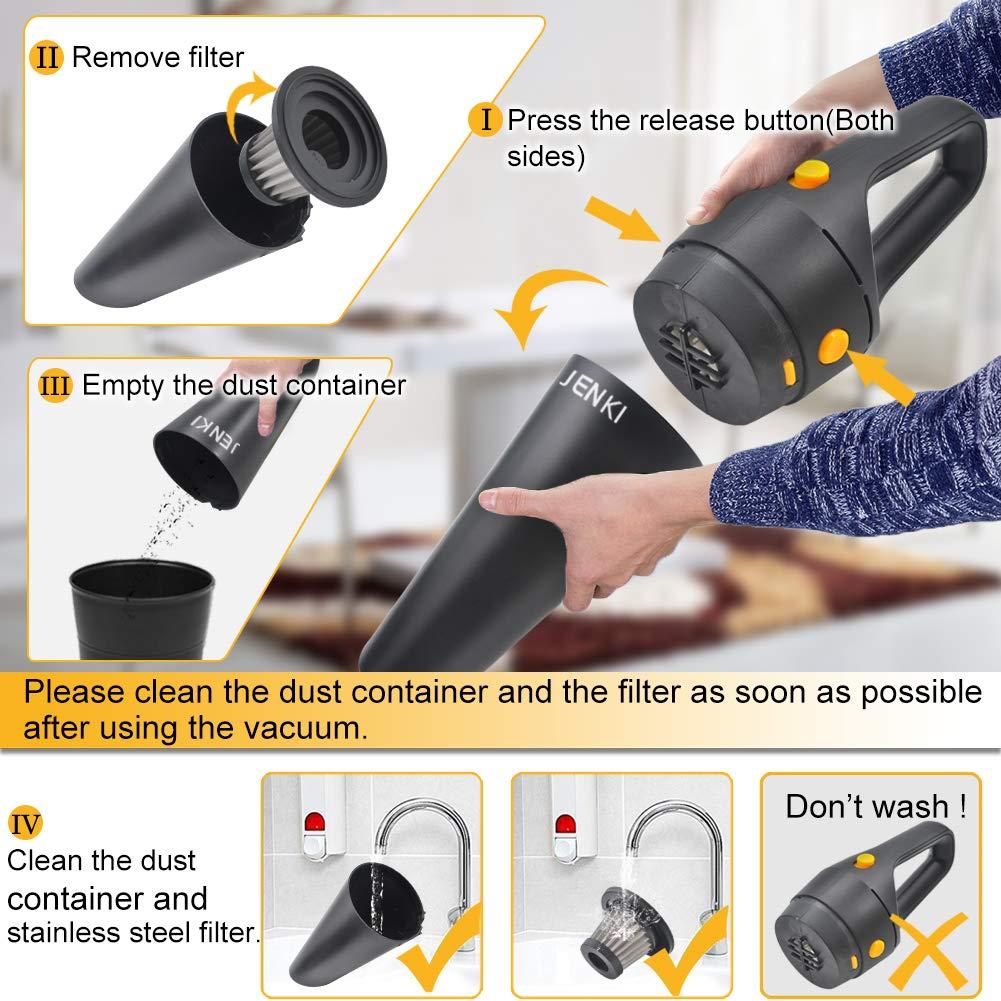 II Remove filter

I Press the release button(Both sides)

III Empty the dust container

JENKI

JENKI

Please clean the dust container and the filter as soon as possible after using the vacuum.

IV
Clean the dust container and stainless steel filter.

Don't wash !