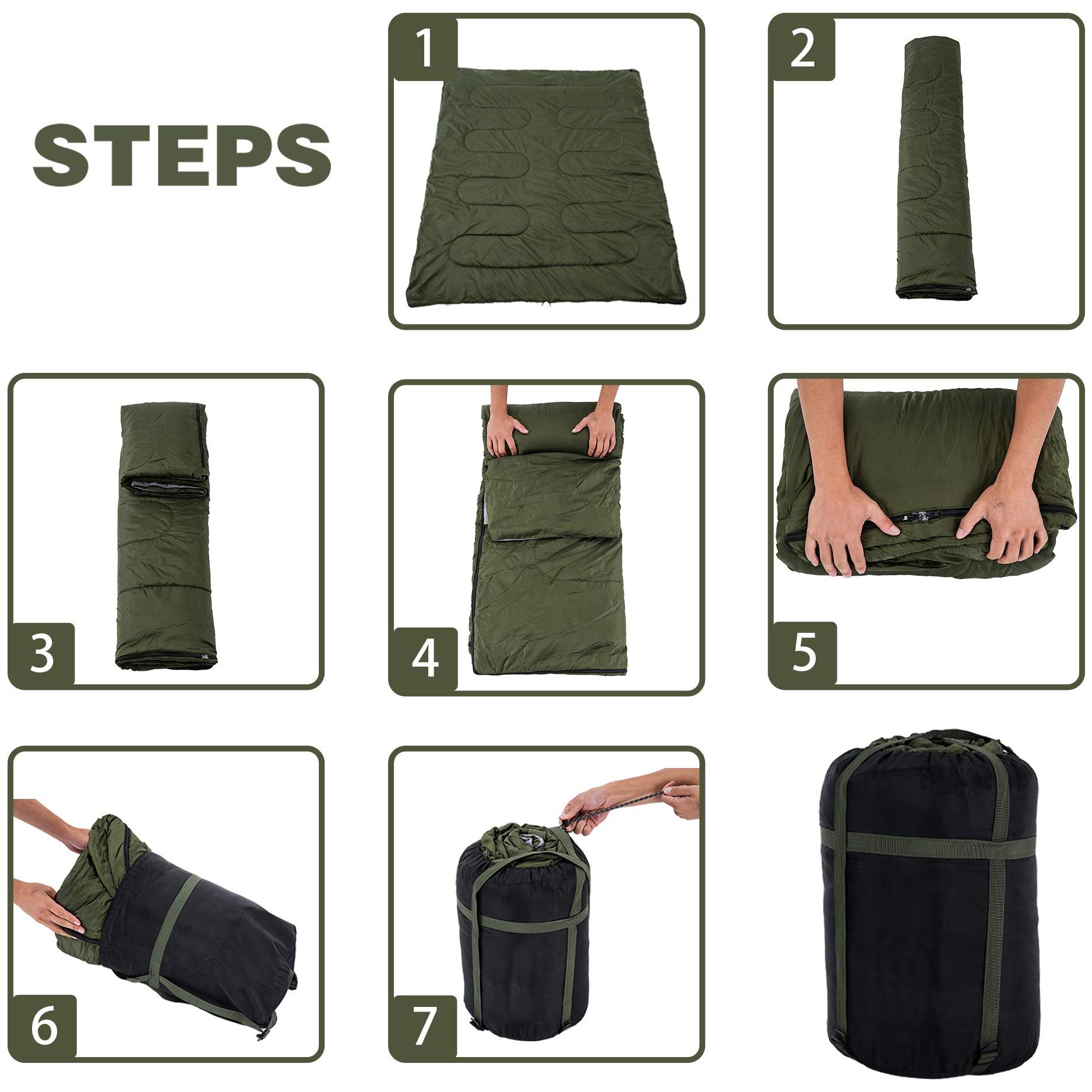 STEPS

1

2

3

4

5

6

7