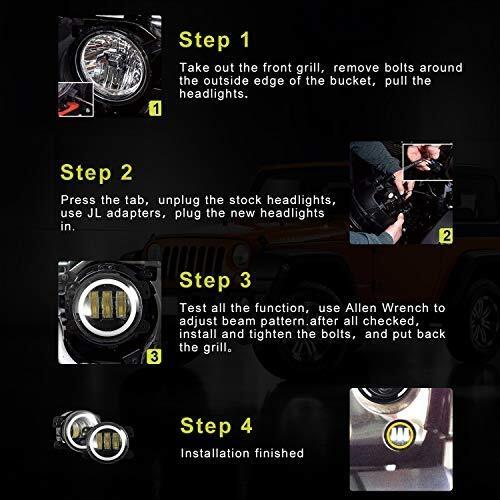 1

Step 1

Take out the front grill, remove bolts around the outside edge of the bucket, pull the headlights.

Step 2

Press the tab, unplug the stock headlights, use JL adapters, plug the new headlights in.

2

3

Step 3

Test all the function, use Allen Wrench to adjust beam pattern.after all checked, install and tighten the bolts, and put back the grill。

Step 4

Installation finished