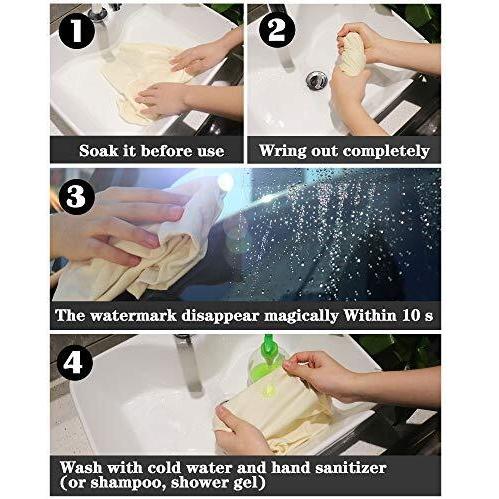 1

Soak it before use

2

Wring out completely

3

The watermark disappear magically Within 10 s

4

Wash with cold water and hand sanitizer (or shampoo, shower gel)