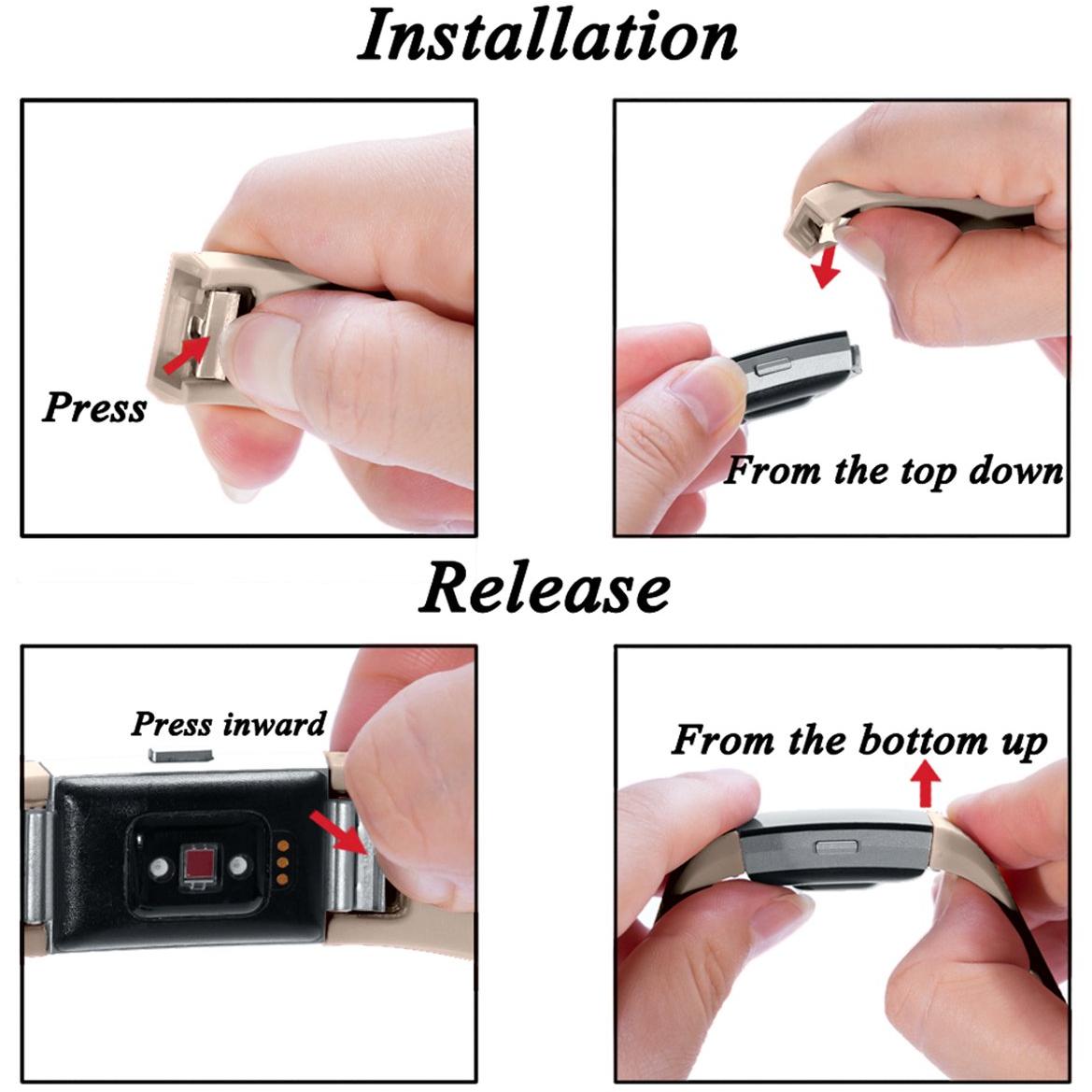 Installation

Press

From the top down

Release

Press inward

From the bottom up