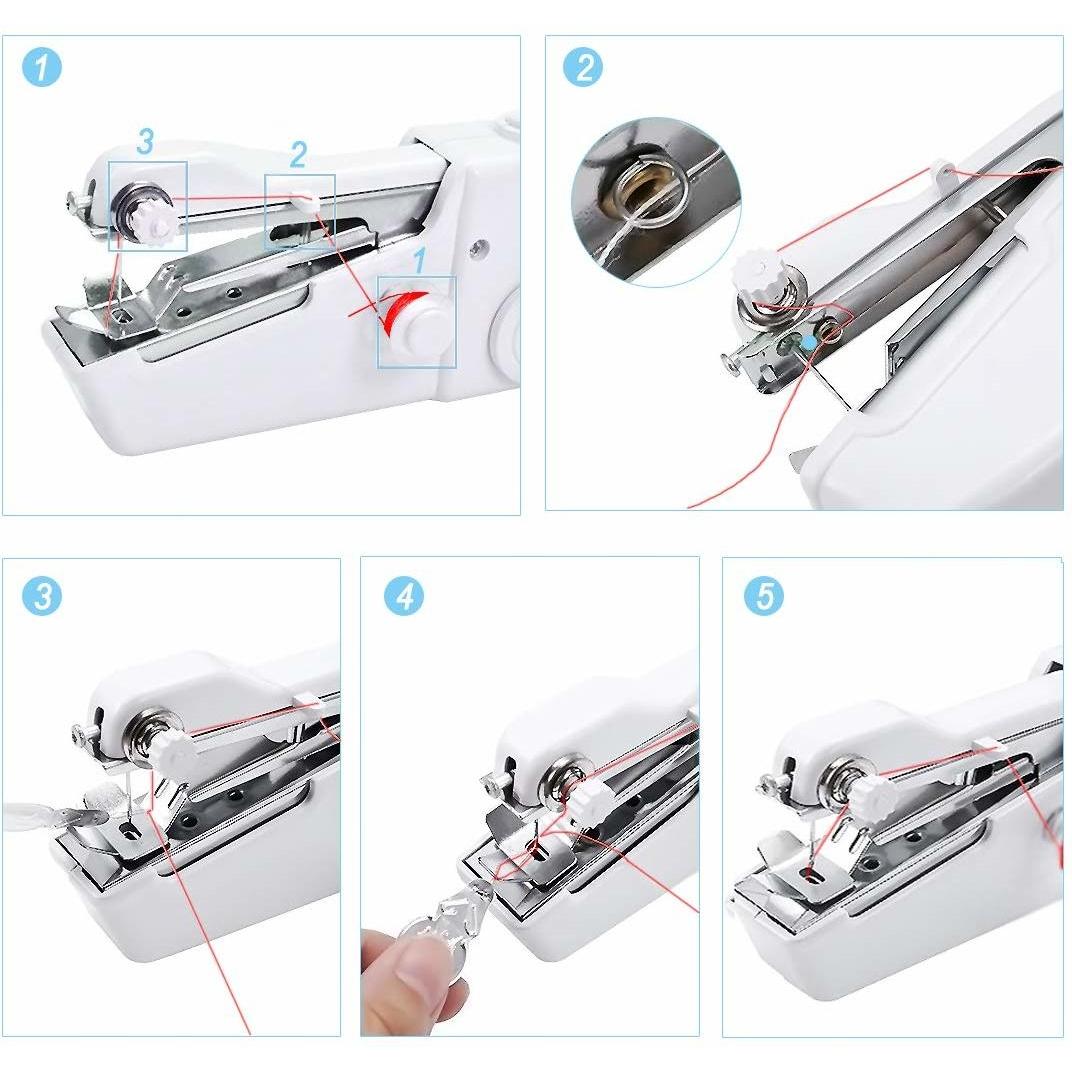 1

3

2

1

2

3

4

5