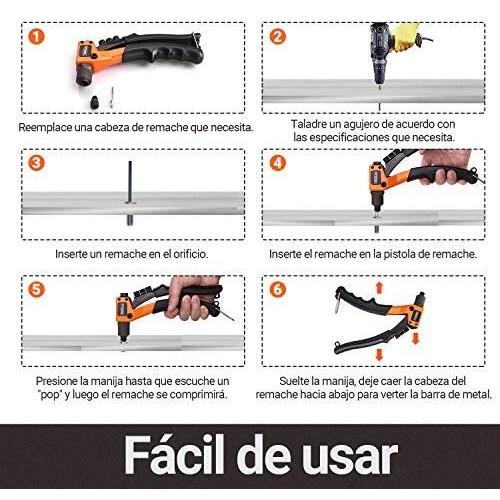 1

Reemplace una cabeza de remache que necesita.

2

Taladre un agujero de acuerdo con las especificaciones que necesita.

3

Inserte un remache en el orificio.

4

Inserte el remache en la pistola de remache.

5

Presione la manija hasta que escuche un "pop" y luego el remache se comprimirá.

6

Suelte la manija, deje caer la cabeza del remache hacia abajo para verter la barra de metal.

Fácil de usar