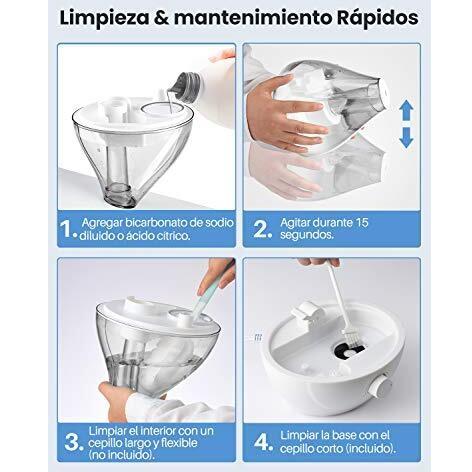 Limpieza & mantenimiento Rápidos

1. Agregar bicarbonato de sodio diluido o ácido cítrico.

2. Agitar durante 15 segundos.

3. Limpiar el interior con un cepillo largo y flexible (no incluido).

4. Limpiar la base con el cepillo corto (incluido).