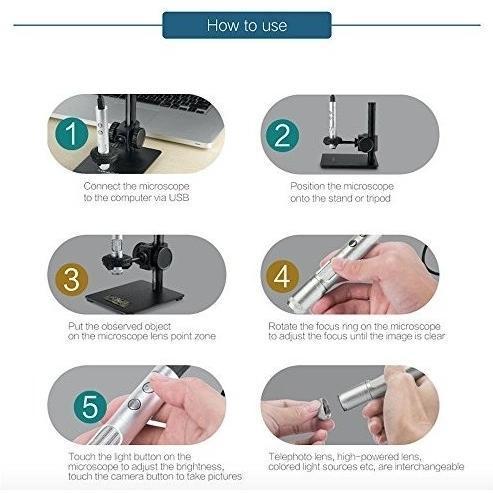 How to use

1

Connect the microscope to the computer via USB

2

Position the microscope onto the stand or tripod

3

Put the observed object on the microscope lens point zone

4

Rotate the focus ring on the microscope to adjust the focus until the image is clear

5

Touch the light button on the microscope to adjust the brightness, touch the camera button to take pictures

Telephoto lens, high-powered lens, colored light sources etc, are interchangeable