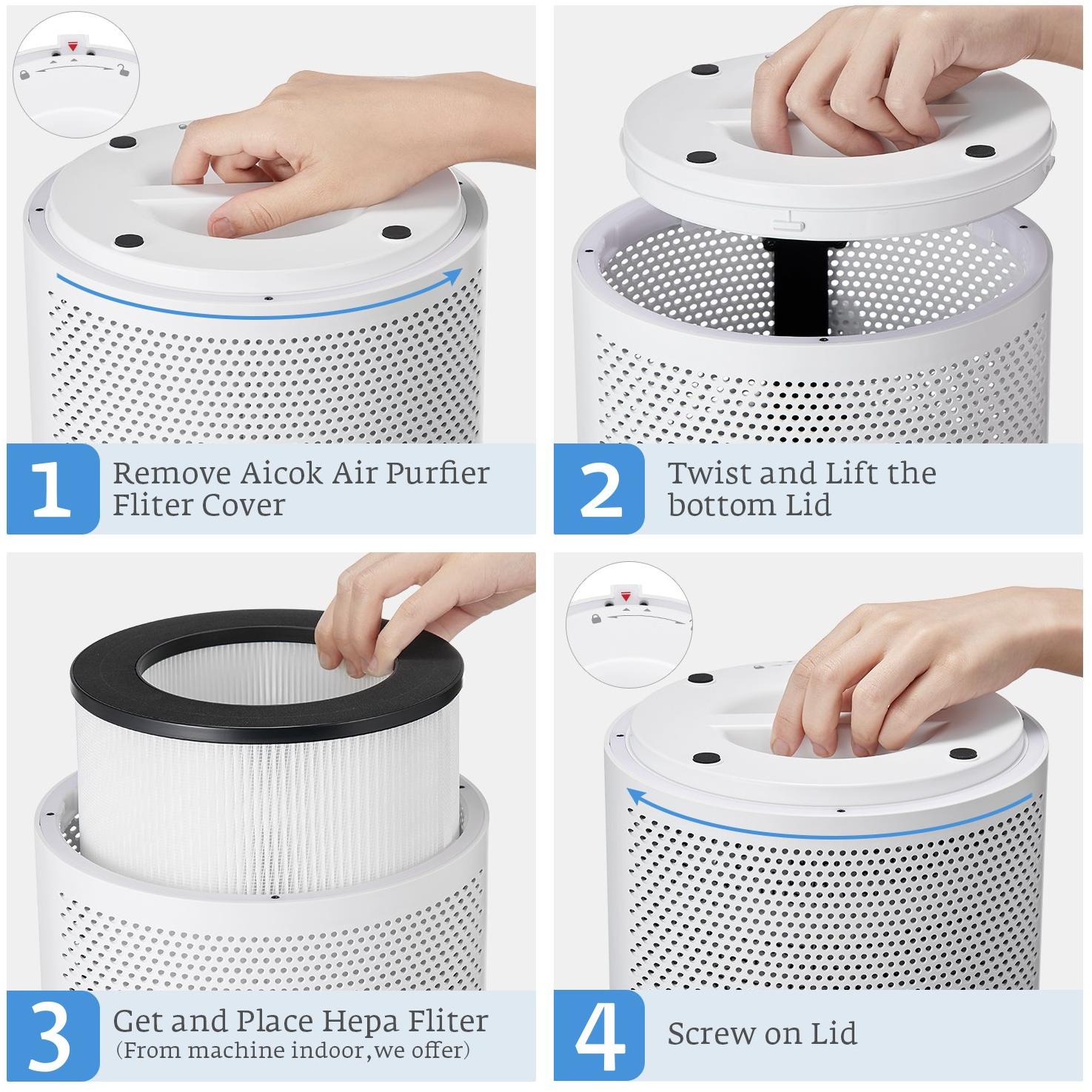 1 Remove Aicok Air Purfier Fliter Cover

2 Twist and Lift the bottom Lid

3 Get and Place Hepa Fliter (From machine indoor,we offer)

4 Screw on Lid