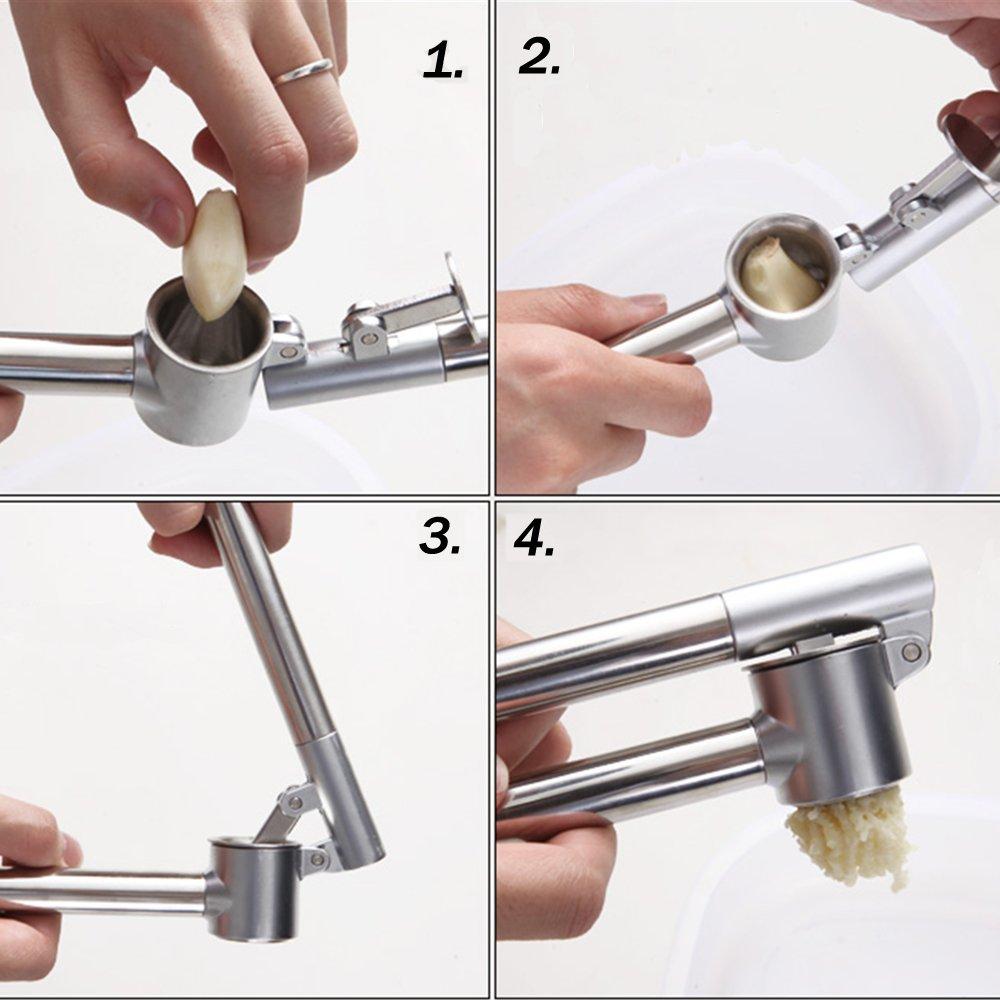 1.

2.

3.

4.