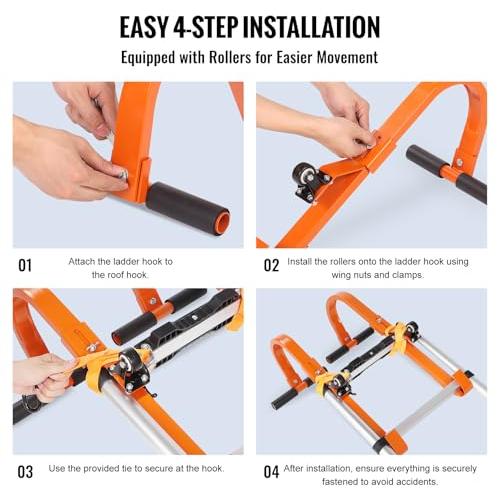 EASY 4-STEP INSTALLATION

Equipped with Rollers for Easier Movement

01 Attach the ladder hook to the roof hook.

02 Install the rollers onto the ladder hook using wing nuts and clamps.

03 Use the provided tie to secure at the hook.

04 After installation, ensure everything is securely fastened to avoid accidents.