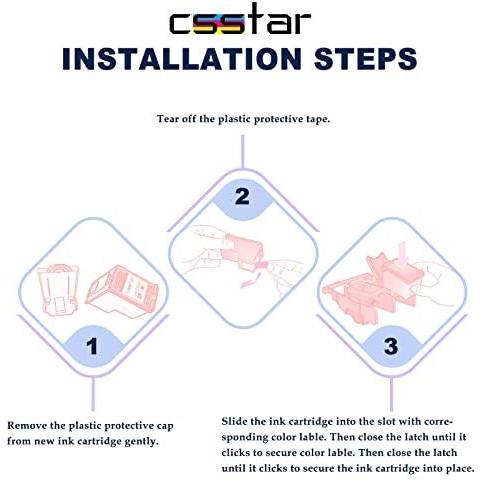 csstar

INSTALLATION STEPS

Tear off the plastic protective tape.

2

1

3

Remove the plastic protective cap from new ink cartridge gently.

Slide the ink cartridge into the slot with corresponding color lable. Then close the latch until it clicks to secure color lable. Then close the latch until it clicks to secure the ink cartridge into place.