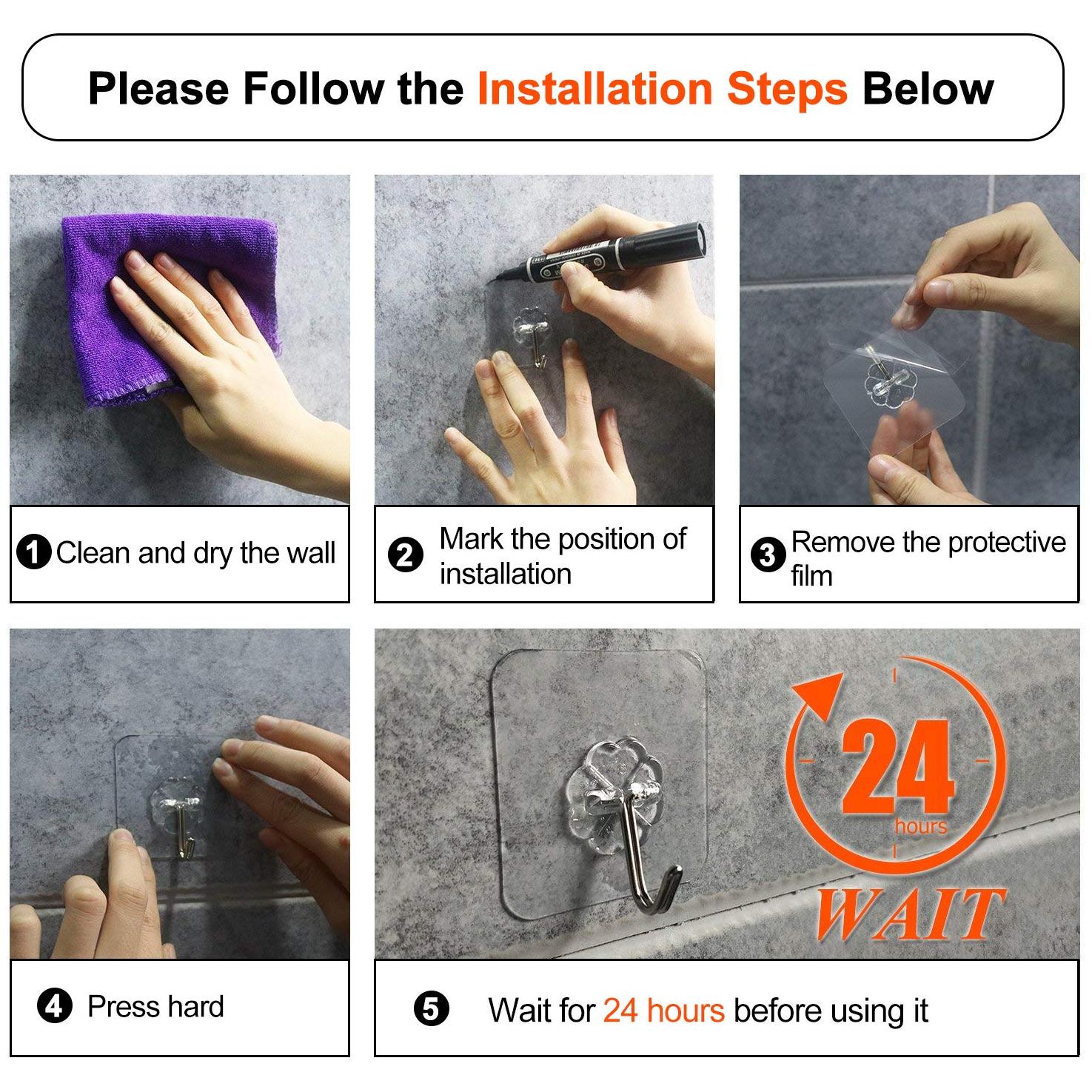 Please Follow the Installation Steps Below

1 Clean and dry the wall

2 Mark the position of installation

3 Remove the protective film

24 hours

WAIT

4 Press hard

5 Wait for 24 hours before using it