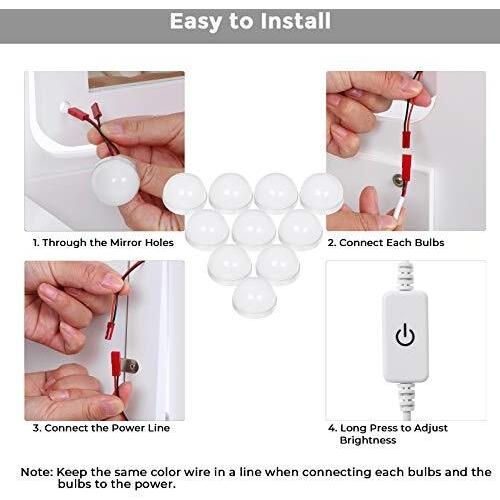 Easy to Install

1. Through the Mirror Holes

2. Connect Each Bulbs

3. Connect the Power Line

4. Long Press to Adjust Brightness

Note: Keep the same color wire in a line when connecting each bulbs and the bulbs to the power.