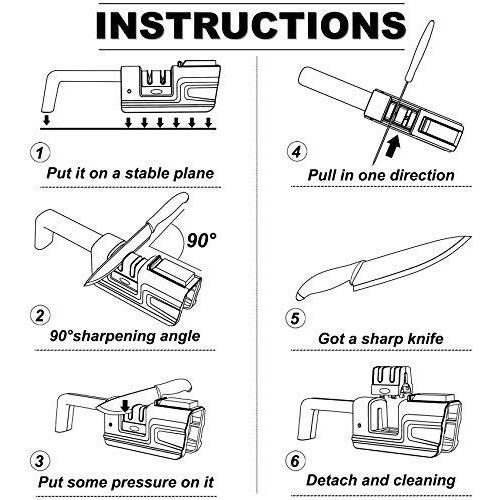 INSTRUCTIONS

1
Put it on a stable plane

90°

2
90°sharpening angle

3
Put some pressure on it

4
Pull in one direction

5
Got a sharp knife

6
Detach and cleaning