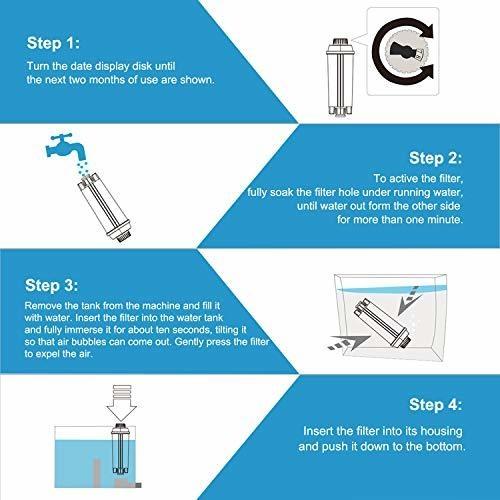 Step 1:
Turn the date display disk until the next two months of use are shown.

Step 2:
To active the filter, fully soak the filter hole under running water, until water out form the other side for more than one minute.

Step 3:
Remove the tank from the machine and fill it with water. Insert the filter into the water tank and fully immerse it for about ten seconds, tilting it so that air bubbles can come out. Gently press the filter to expel the air.

Step 4:
Insert the filter into its housing and push it down to the bottom.