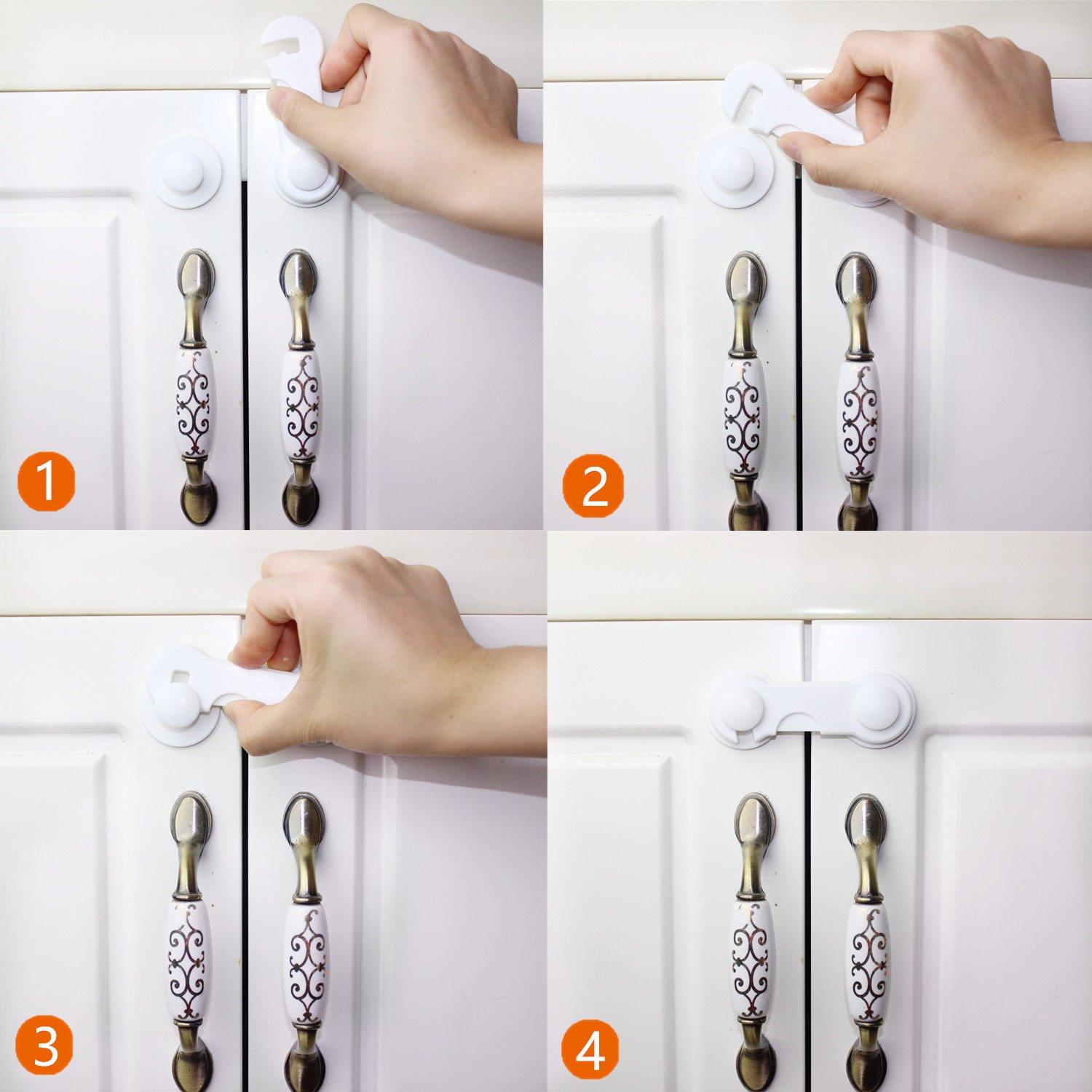 1

2

3

4